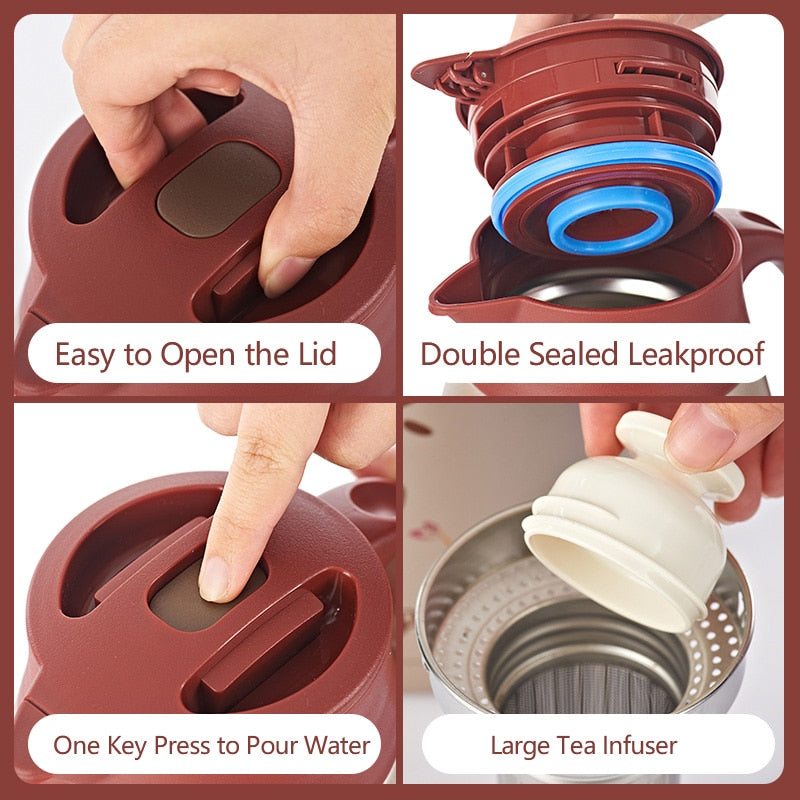 Easy to Open the Lid

Double Sealed Leakproof

One Key Press to Pour Water

Large Tea Infuser